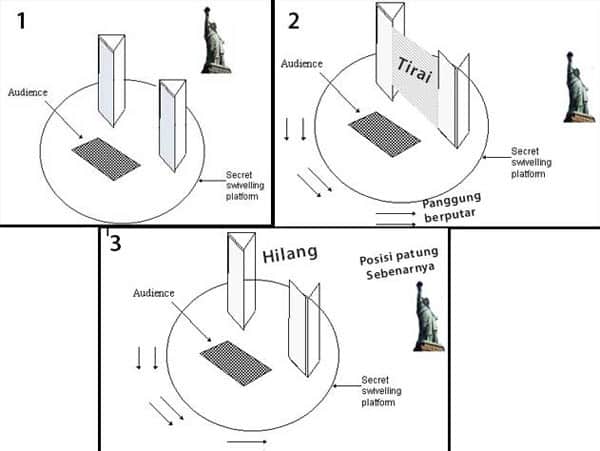 1

Audience

Secret swivelling platform

2

Audience

Tirai

Secret swivelling platform

Panggung berputar

3

Hilang

Posisi patung Sebenarnya

Audience

Secret swivelling platform